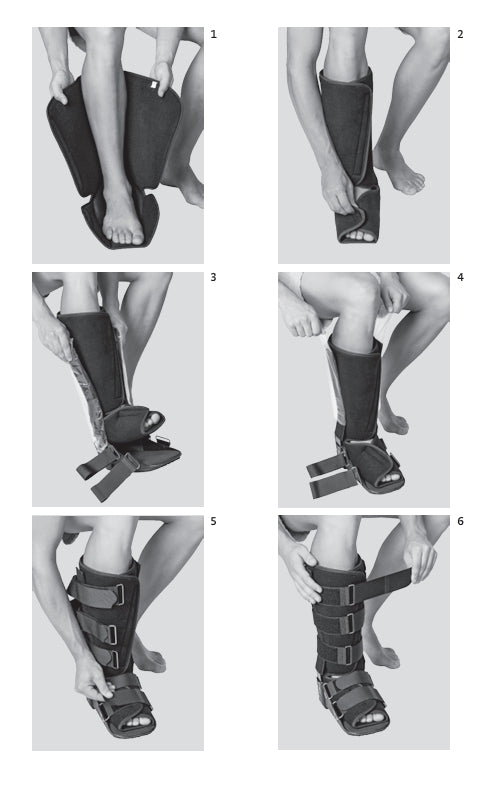 1

2

3

4

5

6