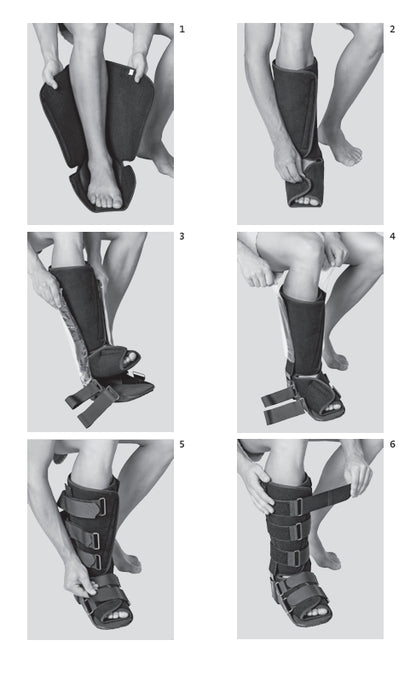 1

2

3

4

5

6